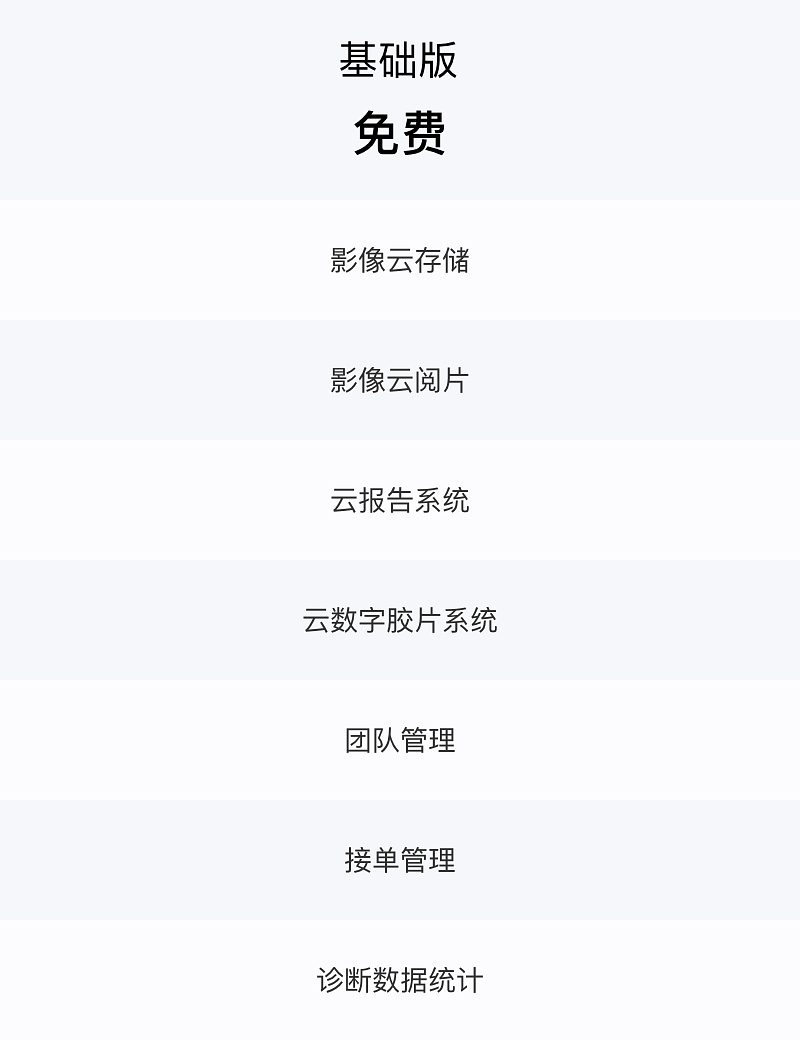 基础版

免费

影像云存储

影像云阅片

云报告系统

云数字胶片系统

团队管理

接单管理

诊断数据统计