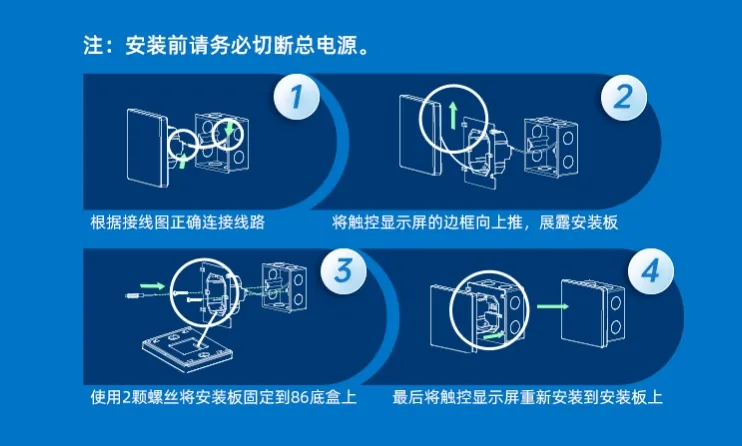 注：安装前请务必切断总电源。

1

根据接线图正确连接线路

2

将触控显示屏的边框向上推，展露安装板

3

使用2颗螺丝将安装板固定到86底盒上

4

最后将触控显示屏重新安装到安装板上